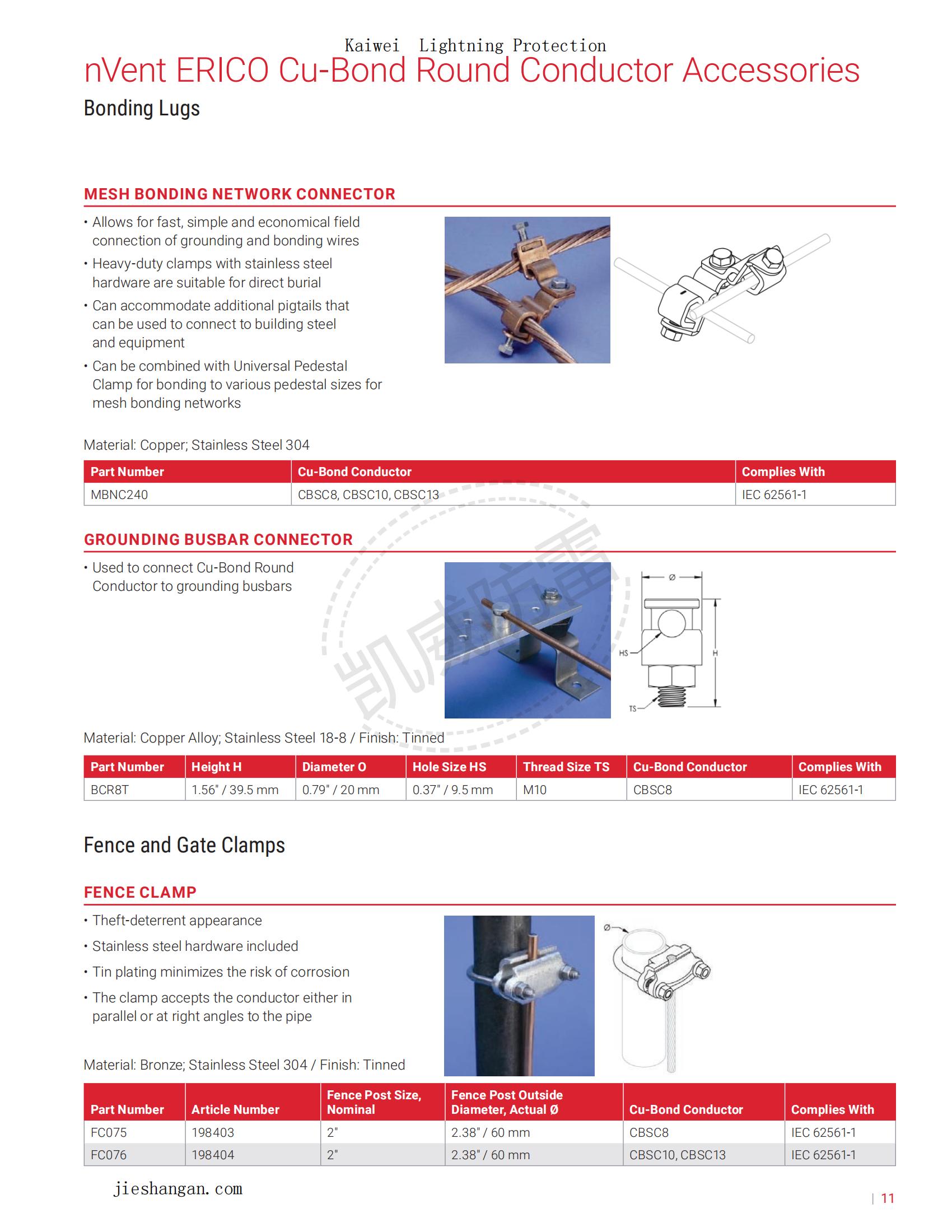 Kaiwei Lightning Protection

nVent ERICO Cu-Bond Round Conductor Accessories

Bonding Lugs

MESH BONDING NETWORK CONNECTOR

• Allows for fast, simple and economical field connection of grounding and bonding wires
• Heavy-duty clamps with stainless steel hardware are suitable for direct burial
• Can accommodate additional pigtails that can be used to connect to building steel and equipment
• Can be combined with Universal Pedestal Clamp for bonding to various pedestal sizes for mesh bonding networks

Material: Copper; Stainless Steel 304

| Part Number | Cu-Bond Conductor | Complies With |
|---|---|---|
| MBNC240 | CBSC8, CBSC10, CBSC13 | IEC 62561-1 |

GROUNDING BUSBAR CONNECTOR

• Used to connect Cu-Bond Round Conductor to grounding busbars

凯威防雷

Ø
HS
H
TS

Material: Copper Alloy; Stainless Steel 18-8 / Finish: Tinned

| Part Number | Height H | Diameter O | Hole Size HS | Thread Size TS | Cu-Bond Conductor | Complies With |
|---|---|---|---|---|---|---|
| BCR8T | 1.56" / 39.5 mm | 0.79" / 20 mm | 0.37" / 9.5 mm | M10 | CBSC8 | IEC 62561-1 |

Fence and Gate Clamps

FENCE CLAMP

• Theft-deterrent appearance
• Stainless steel hardware included
• Tin plating minimizes the risk of corrosion
• The clamp accepts the conductor either in parallel or at right angles to the pipe

Ø

Material: Bronze; Stainless Steel 304 / Finish: Tinned

| Part Number | Article Number | Fence Post Size, Nominal | Fence Post Outside Diameter, Actual Ø | Cu-Bond Conductor | Complies With |
|---|---|---|---|---|---|
| FC075 | 198403 | 2" | 2.38" / 60 mm | CBSC8 | IEC 62561-1 |
| FC076 | 198404 | 2" | 2.38" / 60 mm | CBSC10, CBSC13 | IEC 62561-1 |

jieshangan.com

| 11